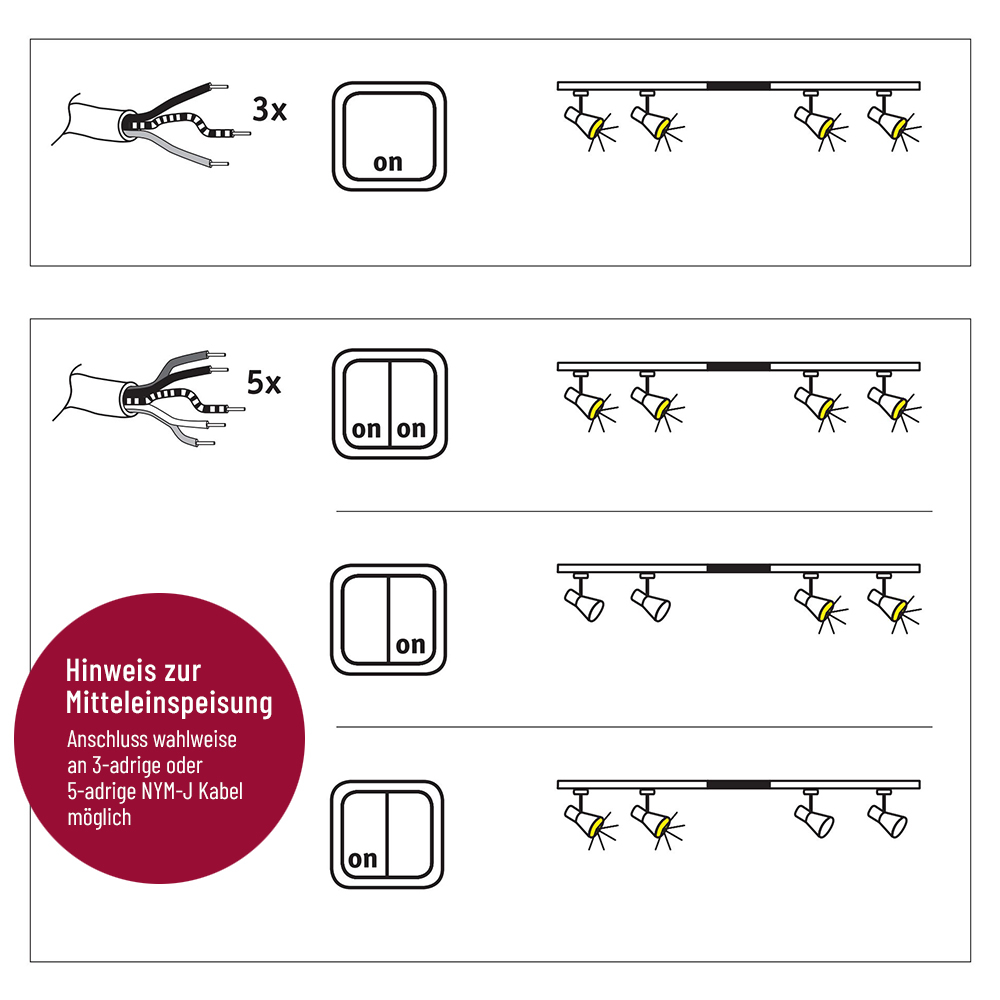 3x

on

5x

on on

on

on

Hinweis zur Mitteleinspeisung

Anschluss wahlweise an 3-adrige oder 5-adrige NYM-J Kabel möglich