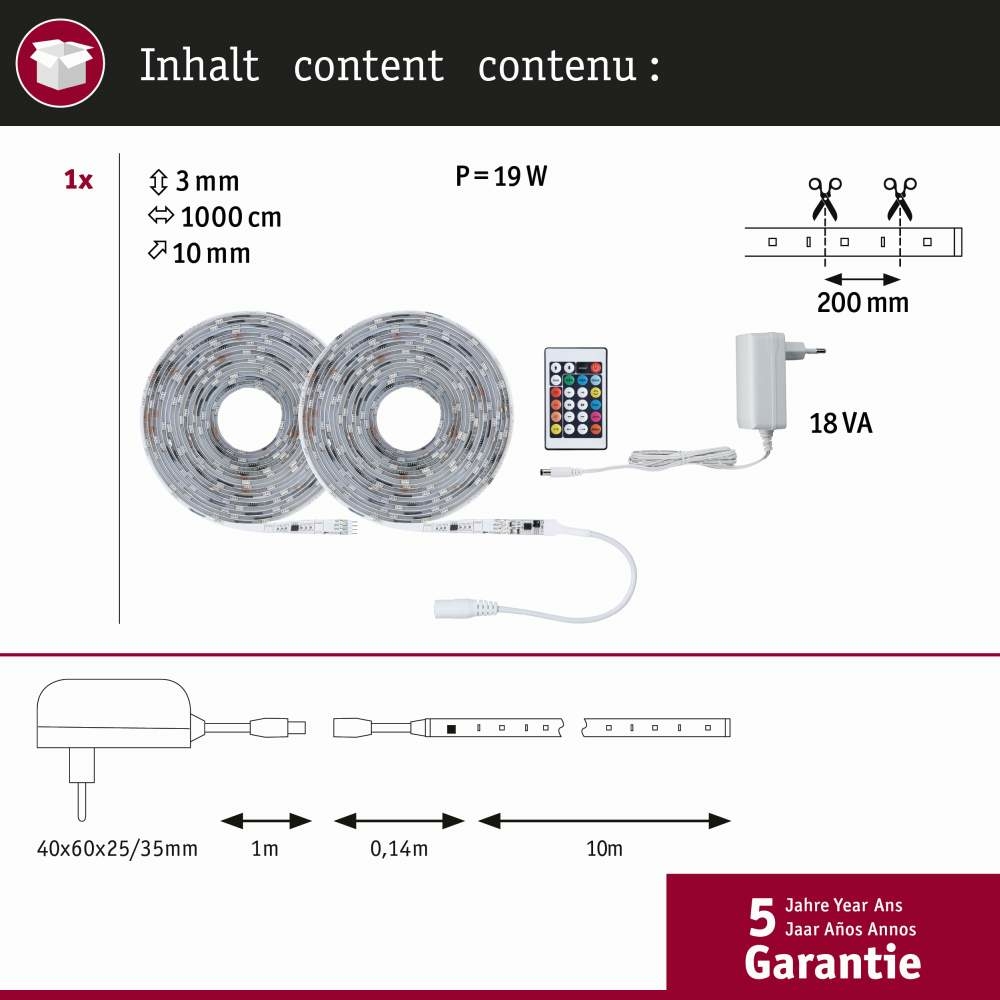 Inhalt content contenu :

1x

3 mm
1000 cm
10 mm

P = 19 W

200 mm

18 VA

40x60x25/35mm

1m

0,14m

10m

5 Jahre Year Ans
Jaar Años Annos
Garantie