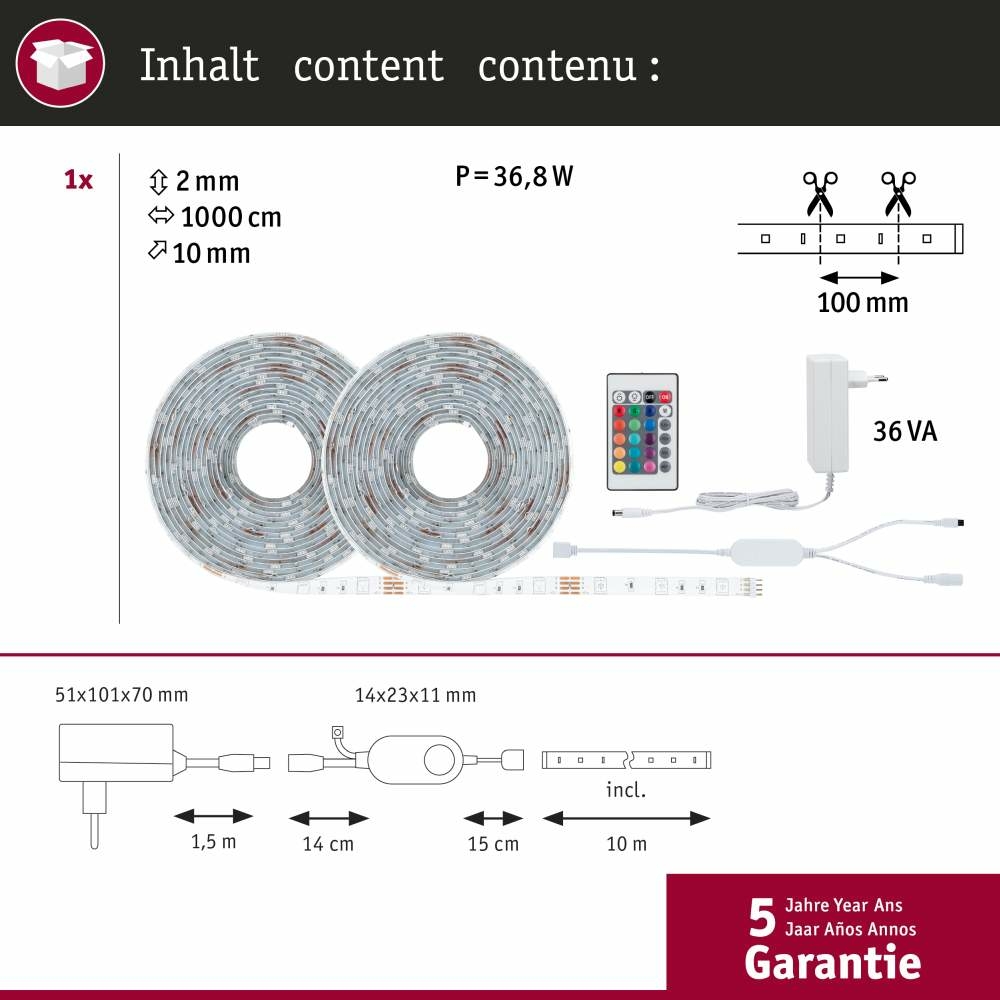 Inhalt content contenu :

1x

2 mm
1000 cm
10 mm

P = 36,8 W

100 mm

OFF ON

36 VA

51x101x70 mm

14x23x11 mm

incl.

1,5 m

14 cm

15 cm

10 m

5 Jahre Year Ans
Jaar Años Annos
Garantie