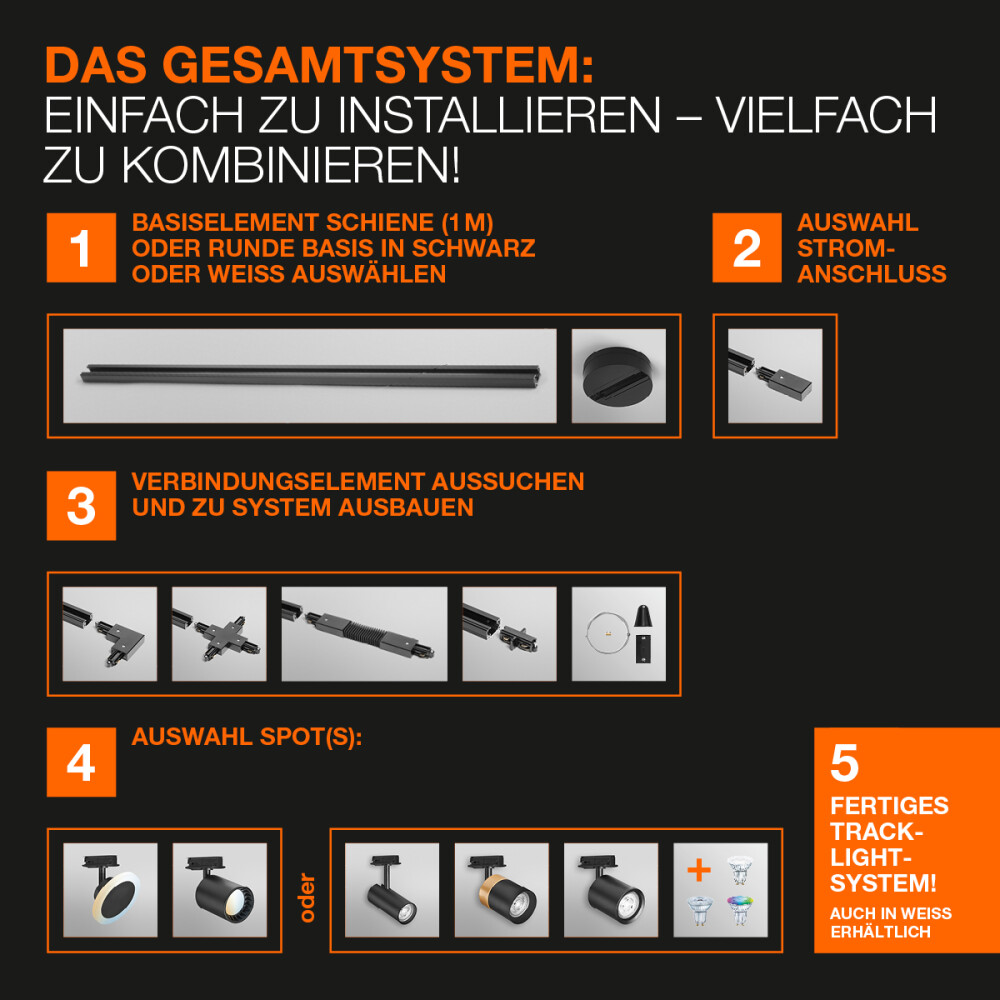 DAS GESAMTSYSTEM:
EINFACH ZU INSTALLIEREN – VIELFACH ZU KOMBINIEREN!

1
BASISELEMENT SCHIENE (1 M) ODER RUNDE BASIS IN SCHWARZ ODER WEISS AUSWÄHLEN

2
AUSWAHL STROM-ANSCHLUSS

3
VERBINDUNGSELEMENT AUSSUCHEN UND ZU SYSTEM AUSBAUEN

4
AUSWAHL SPOT(S):

oder

+

5
FERTIGES TRACK-LIGHT-SYSTEM!
AUCH IN WEISS ERHÄLTLICH