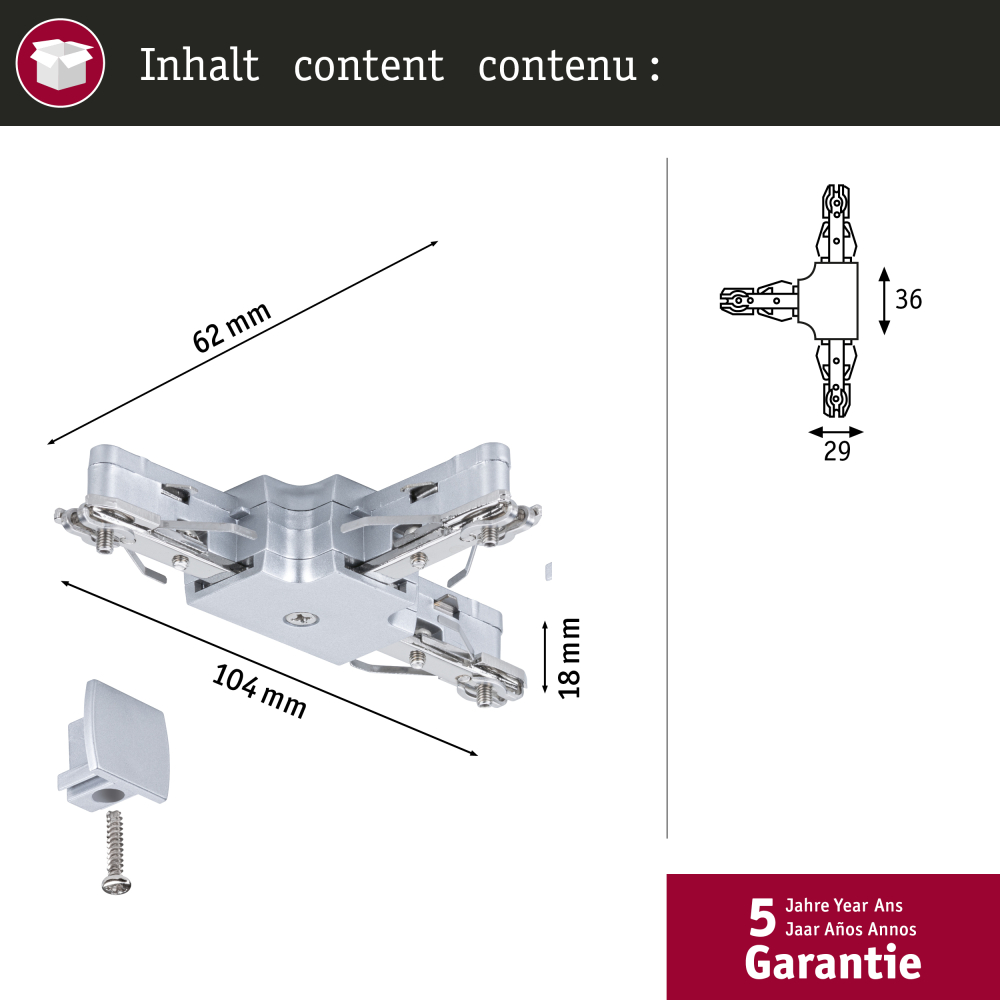 Inhalt content contenu :

62 mm

104 mm

18 mm

36

29

5 Jahre Year Ans
Jaar Años Annos
Garantie