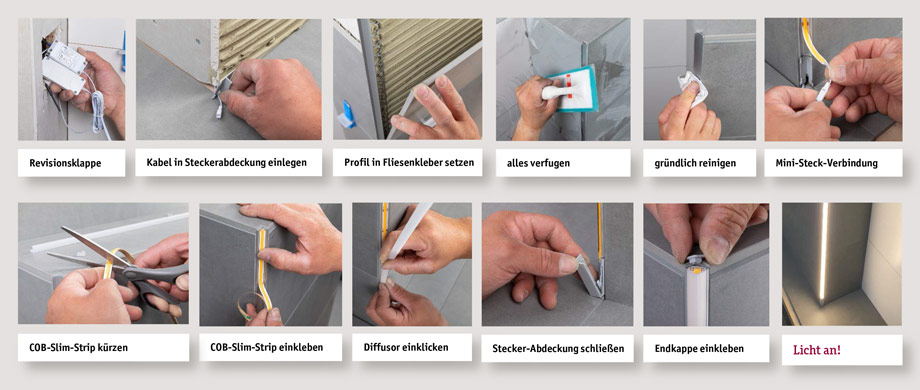 Revisionsklappe

Kabel in Steckerabdeckung einlegen

Profil in Fliesenkleber setzen

alles verfugen

gründlich reinigen

Mini-Steck-Verbindung

COB-Slim-Strip kürzen

COB-Slim-Strip einkleben

Diffusor einklicken

Stecker-Abdeckung schließen

Endkappe einkleben

Licht an!