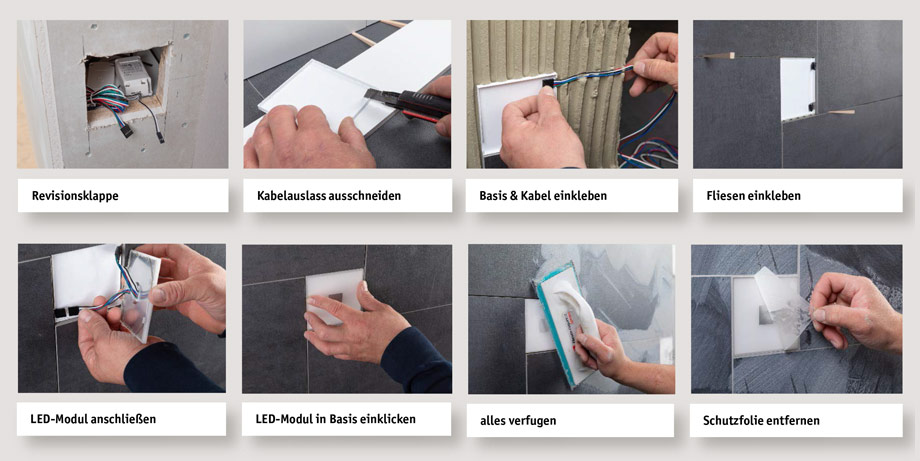 Revisionsklappe

Kabelauslass ausschneiden

Basis & Kabel einkleben

Fliesen einkleben

LED-Modul anschließen

LED-Modul in Basis einklicken

alles verfugen

Schutzfolie entfernen