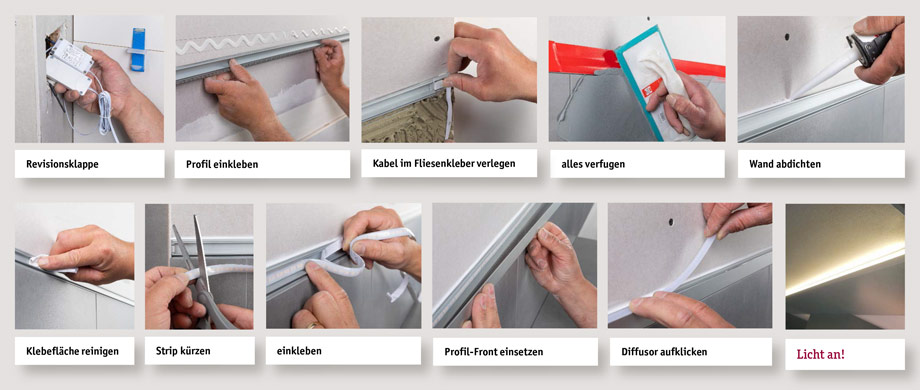 Revisionsklappe

Profil einkleben

Kabel im Fliesenkleber verlegen

alles verfugen

Wand abdichten

Klebefläche reinigen

Strip kürzen

einkleben

Profil-Front einsetzen

Diffusor aufklicken

Licht an!